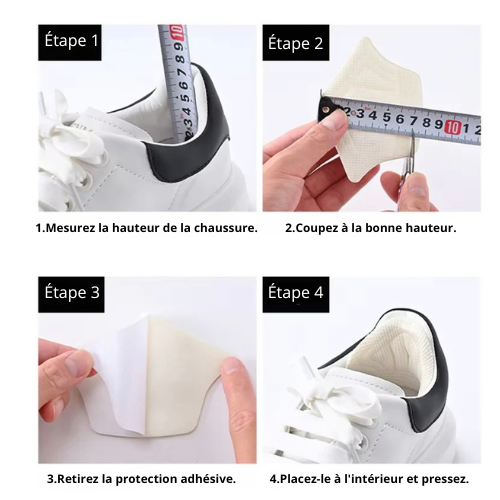 Étape 1

2 3 4 5 6 7 8 9 10

1.Mesurez la hauteur de la chaussure.

Étape 2

2 3 4 5 6 7 8 9 10 1 2

2.Coupez à la bonne hauteur.

Étape 3

3.Retirez la protection adhésive.

Étape 4

4.Placez-le à l'intérieur et pressez.